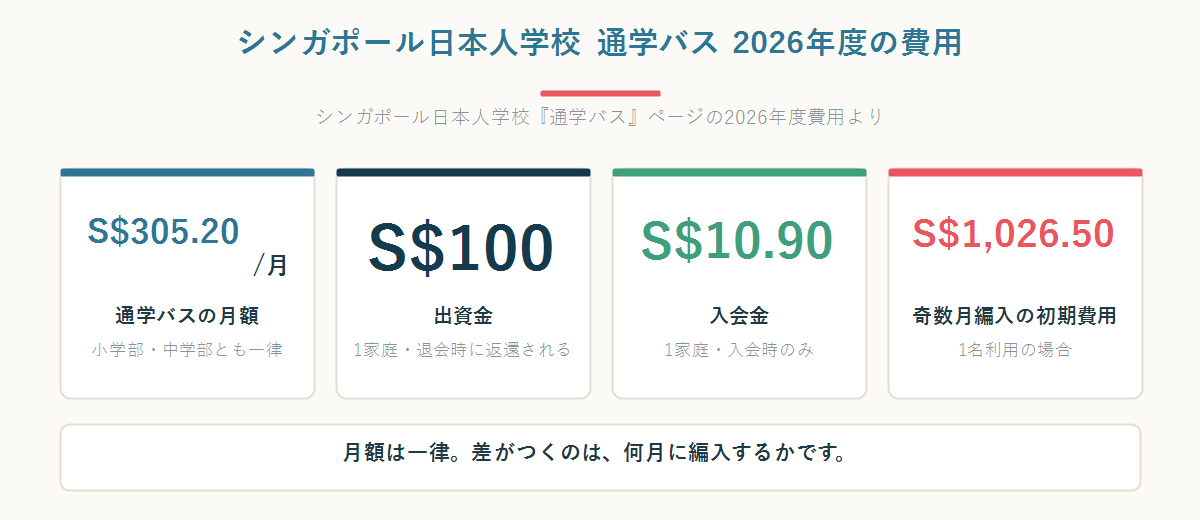 シンガポール日本人学校 通学バス 2026年度の費用

シンガポール日本人学校『通学バス』ページの2026年度費用より

S$305.20 /月

通学バスの月額

小学部・中学部とも一律

S$100

出資金

1家庭・退会時に返還される

S$10.90

入会金

1家庭・入会時のみ

S$1,026.50

奇数月編入の初期費用

1名利用の場合

月額は一律。差がつくのは、何月に編入するかです。