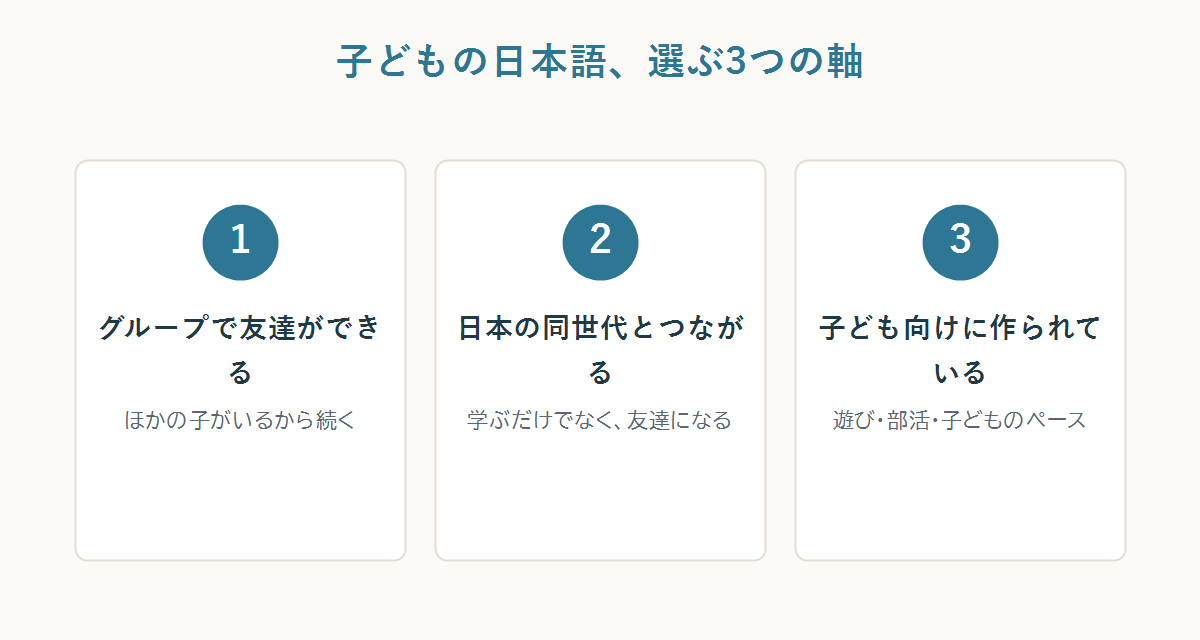 子どもの日本語、選ぶ3つの軸

1

グループで友達ができる

ほかの子がいるから続く

2

日本の同世代とつながる

学ぶだけでなく、友達になる

3

子ども向けに作られている

遊び・部活・子どものペース